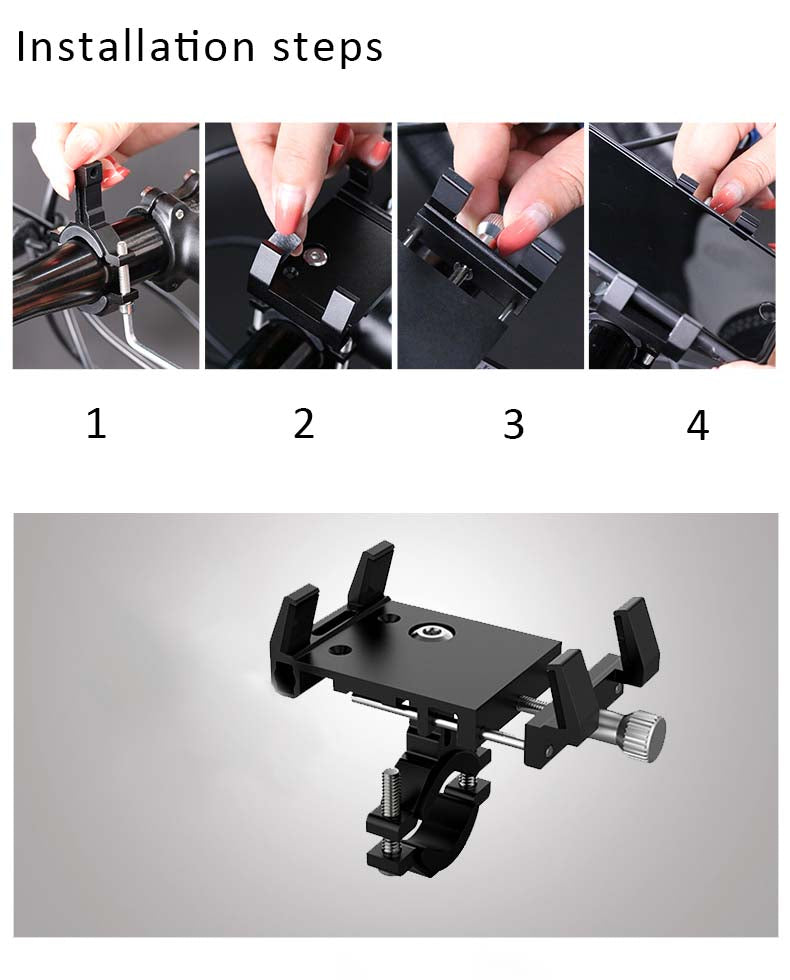 Installation steps

1

2

3

4